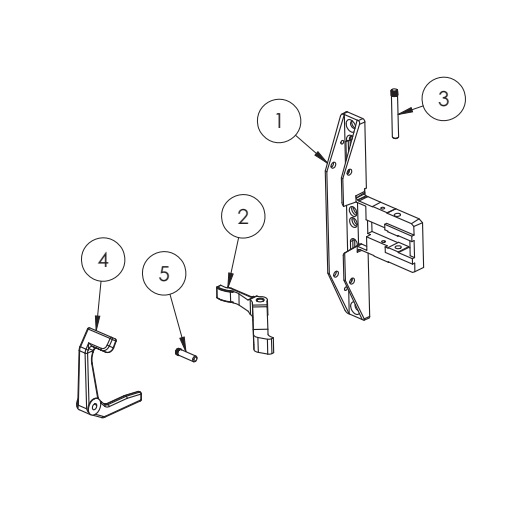 1
3
2
4
5