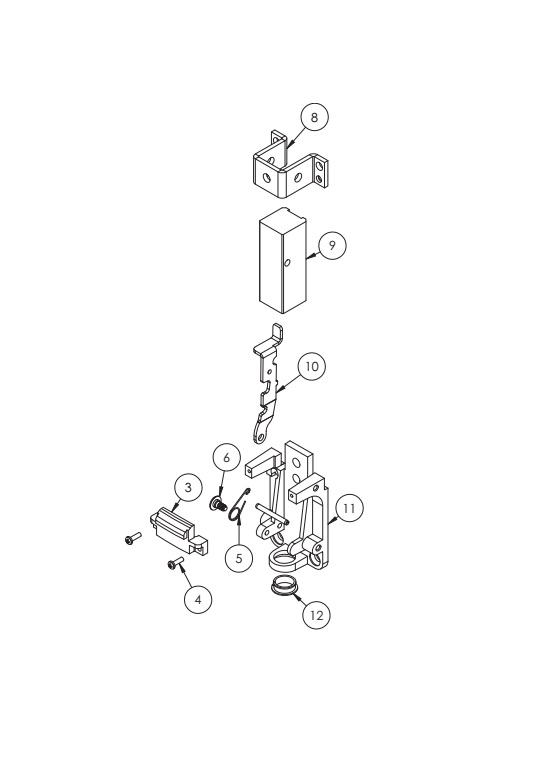 8

9

10

6

3

11

5

4

12